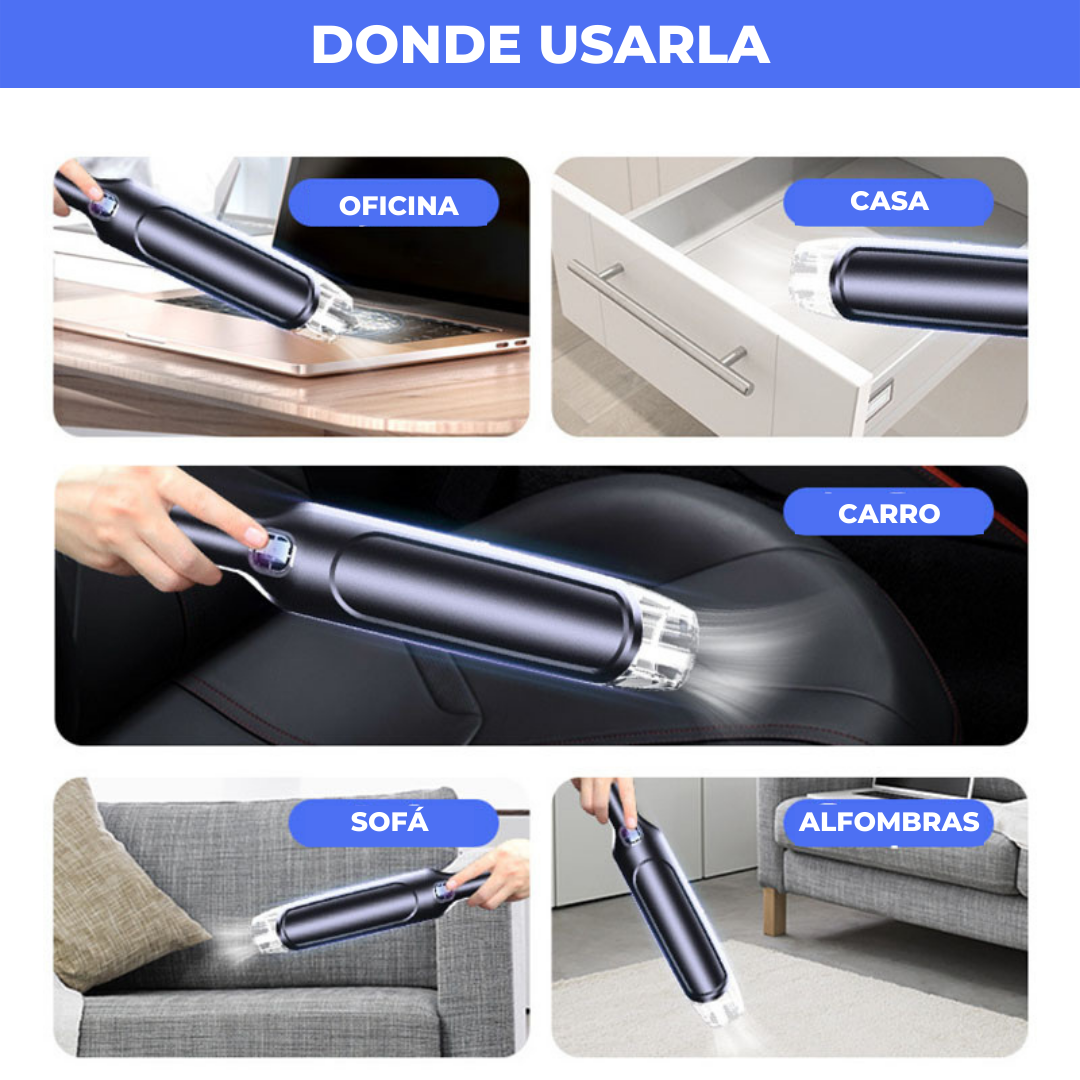 DONDE USARLA

OFICINA

CASA

CARRO

SOFÁ

ALFOMBRAS