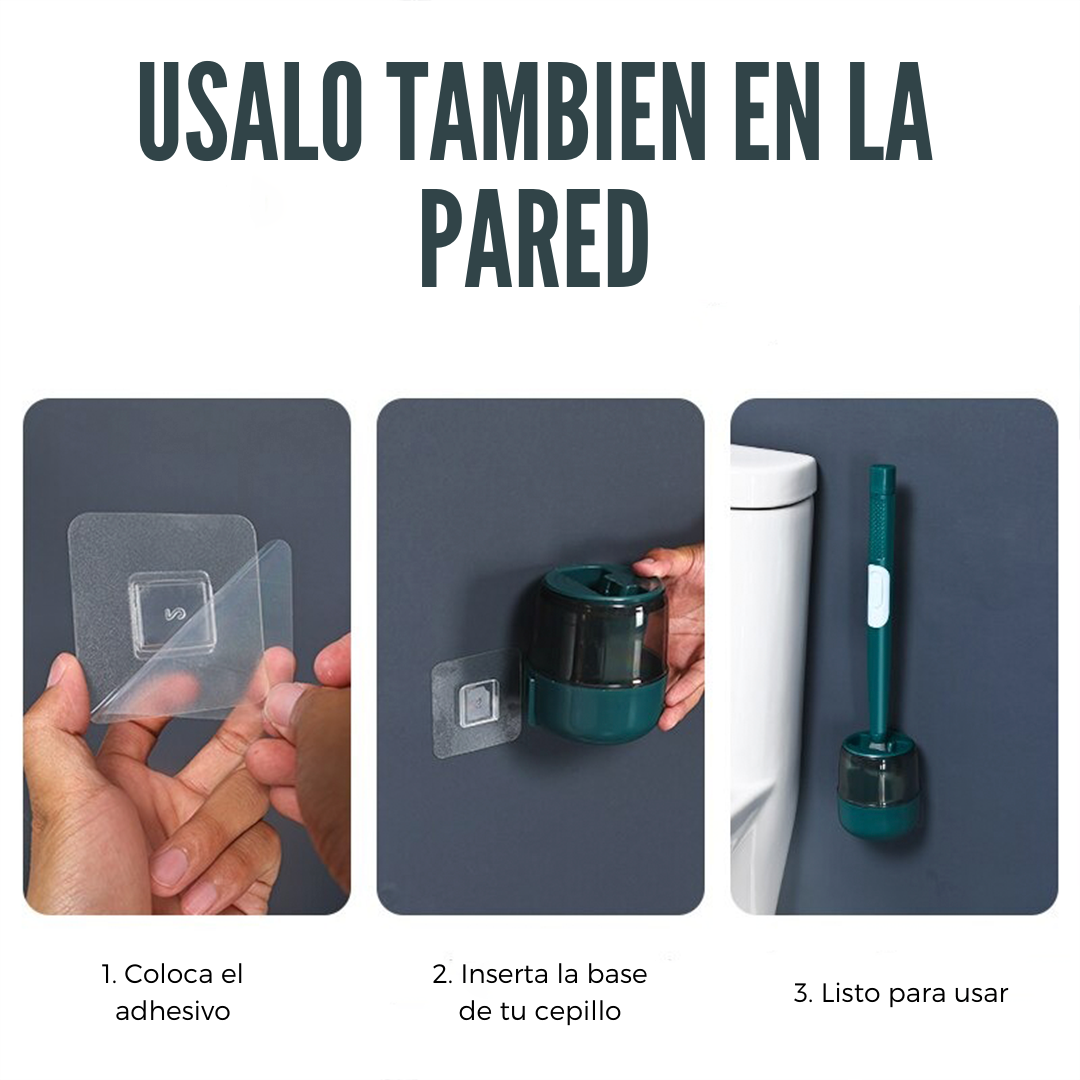 USALO TAMBIEN EN LA PARED

1. Coloca el adhesivo

2. Inserta la base de tu cepillo

3. Listo para usar